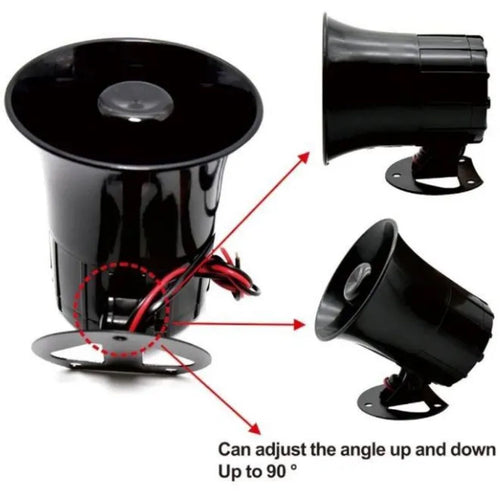 Can adjust the angle up and down
Up to 90 °